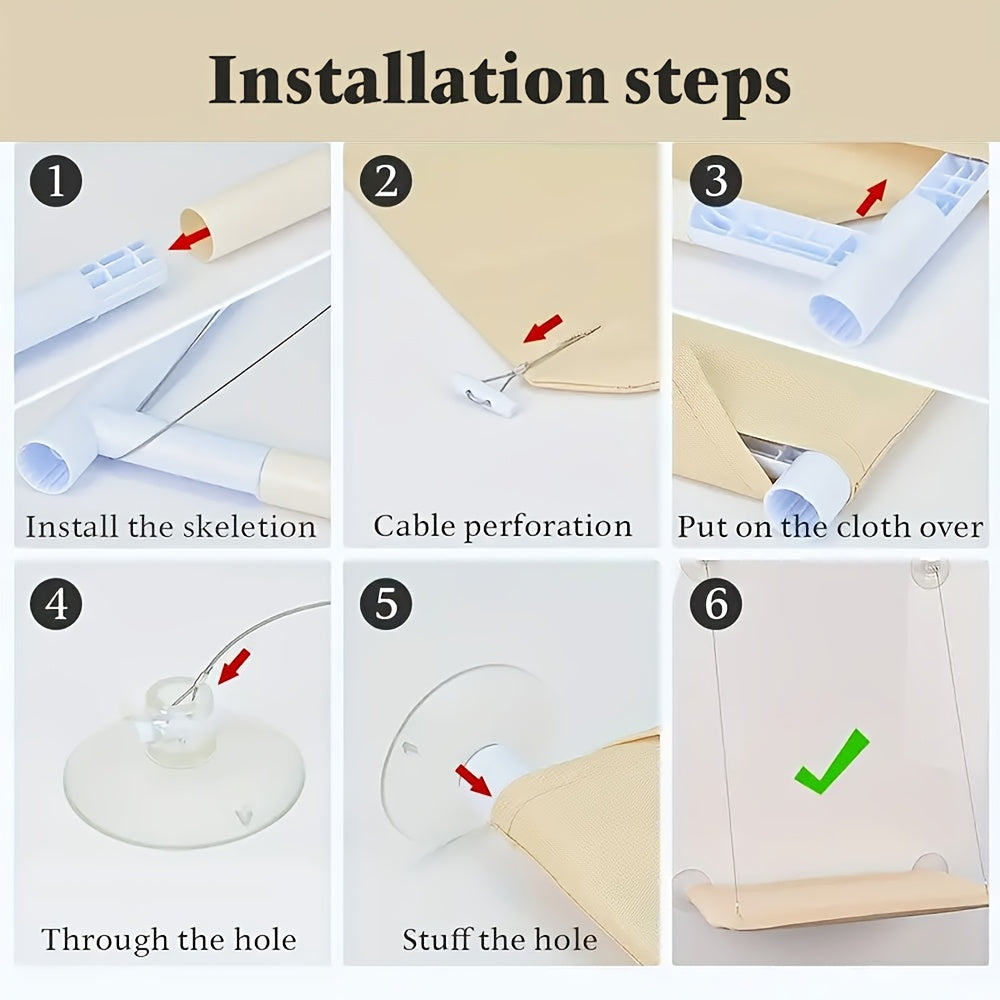 Installation steps

1
Install the skeletion

2
Cable perforation

3
Put on the cloth over

4
Through the hole

5
Stuff the hole

6