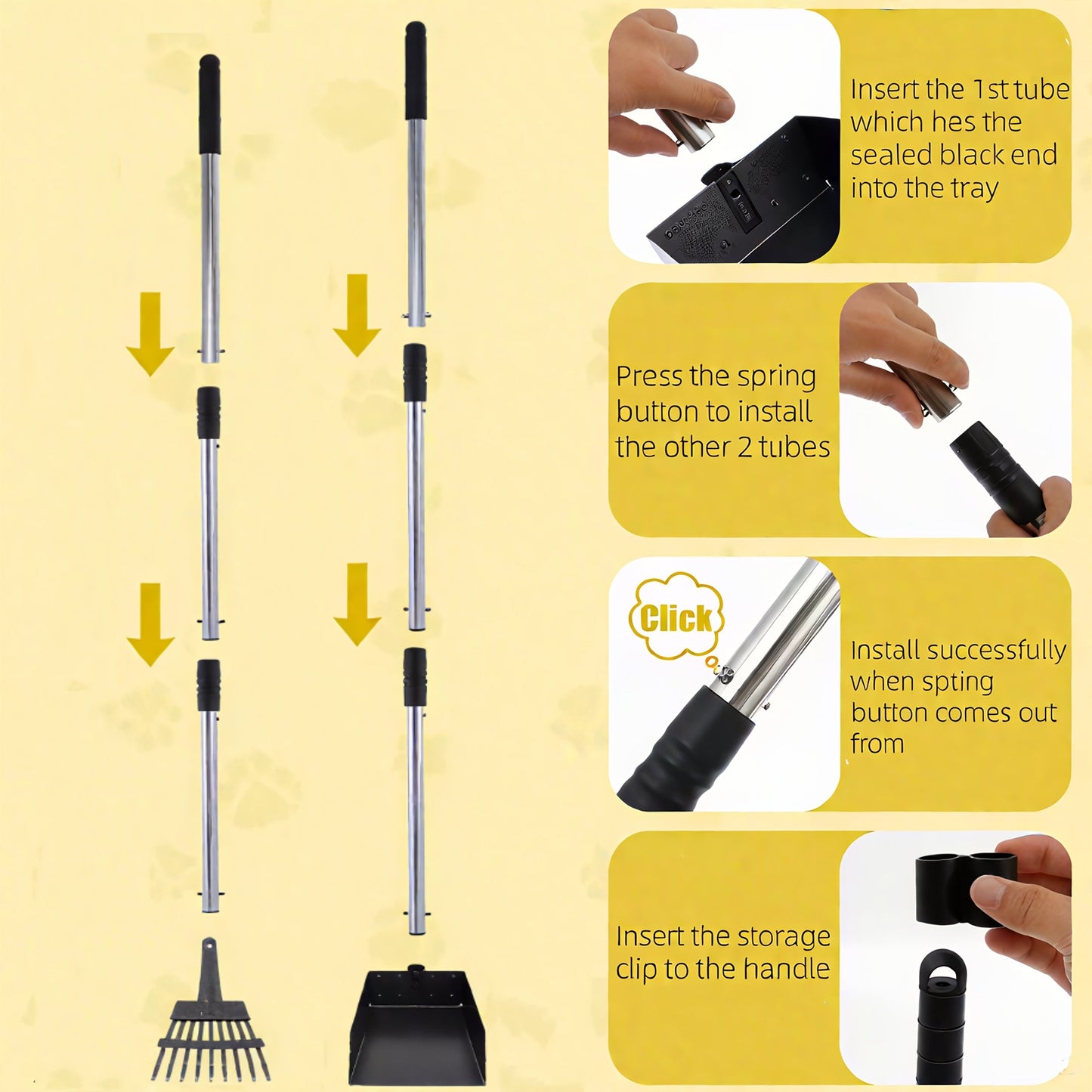 Insert the 1st tube which hes the sealed black end into the tray

Press the spring button to install the other 2 tubes

Click

Install successfully when spting button comes out from

Insert the storage clip to the handle