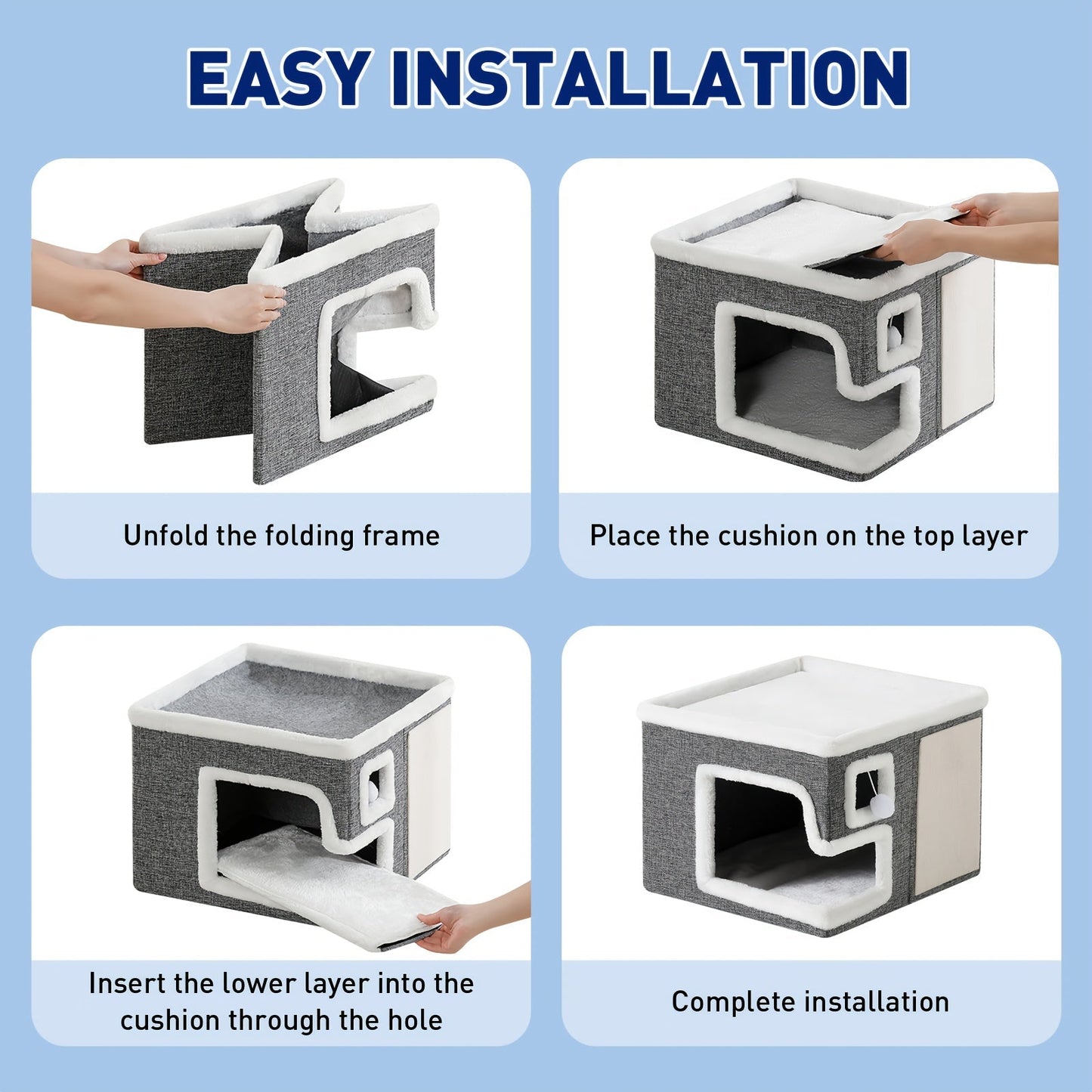 EASY INSTALLATION

Unfold the folding frame

Place the cushion on the top layer

Insert the lower layer into the cushion through the hole

Complete installation