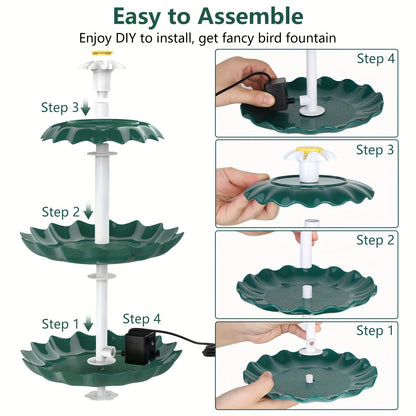 Easy to Assemble

Enjoy DIY to install, get fancy bird fountain

Step 3

Step 2

Step 1

Step 4

Step 4

Step 3

Step 2

Step 1