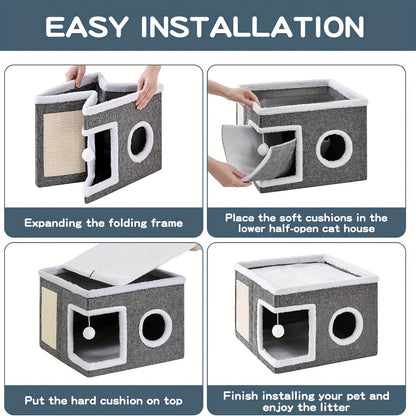 EASY INSTALLATION

Expanding the folding frame

Place the soft cushions in the lower half-open cat house

Put the hard cushion on top

Finish installing your pet and enjoy the litter