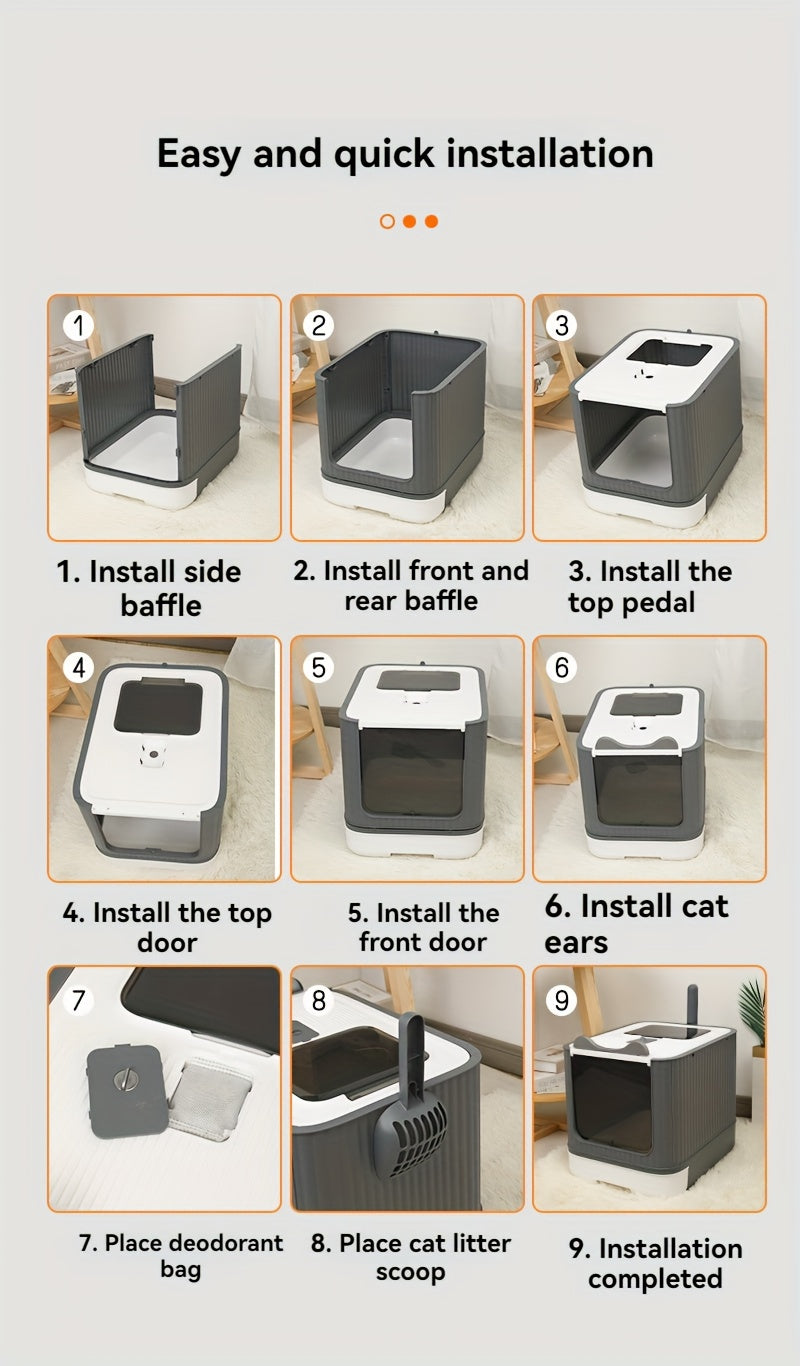 Easy and quick installation

1

2

3

1. Install side baffle

2. Install front and rear baffle

3. Install the top pedal

4

5

6

4. Install the top door

5. Install the front door

6. Install cat ears

7

8

9

7. Place deodorant bag

8. Place cat litter scoop

9. Installation completed