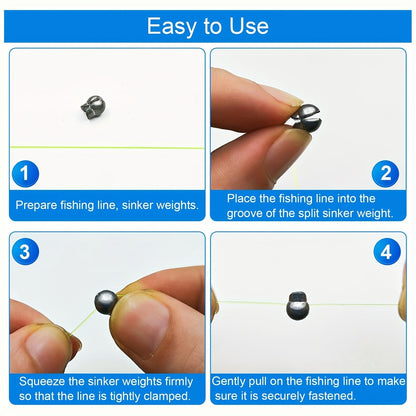 Easy to Use

1

Prepare fishing line, sinker weights.

2

Place the fishing line into the groove of the split sinker weight.

3

Squeeze the sinker weights firmly so that the line is tightly clamped.

4

Gently pull on the fishing line to make sure it is securely fastened.