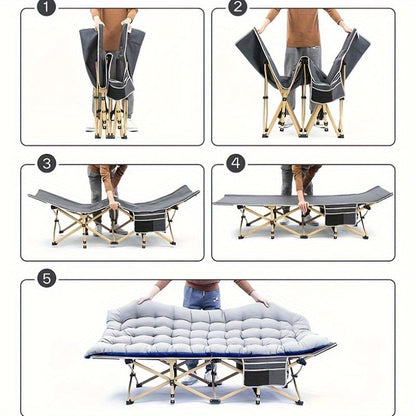 1

2

3

4

5