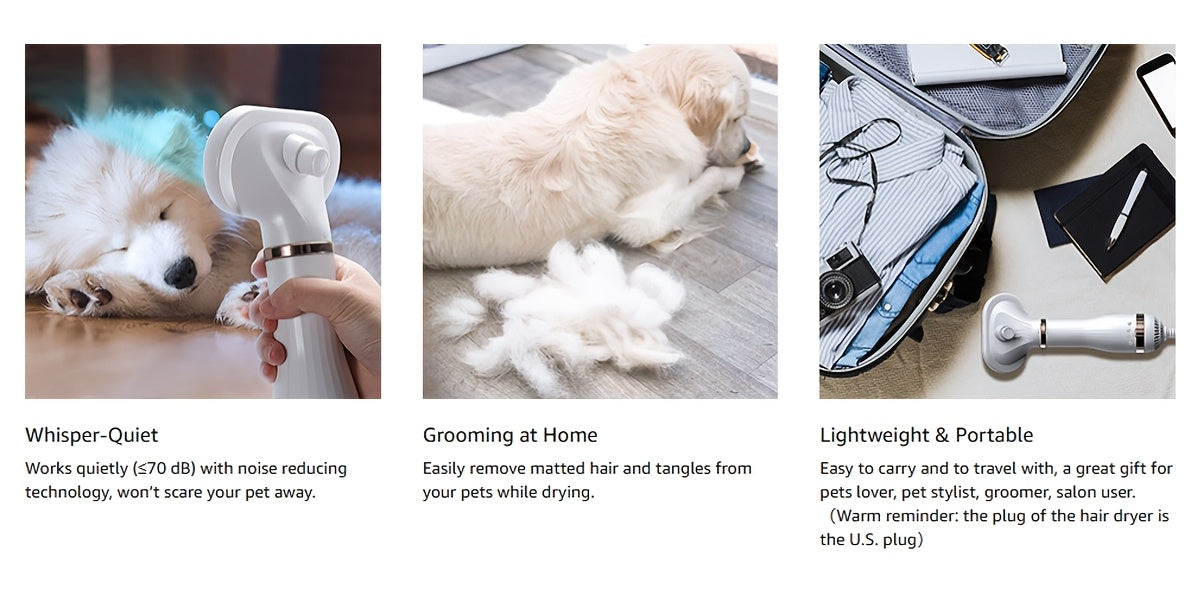 Whisper-Quiet

Works quietly (≤70 dB) with noise reducing technology, won't scare your pet away.

Grooming at Home

Easily remove matted hair and tangles from your pets while drying.

Lightweight & Portable

Easy to carry and to travel with, a great gift for pets lover, pet stylist, groomer, salon user. （Warm reminder: the plug of the hair dryer is the U.S. plug）