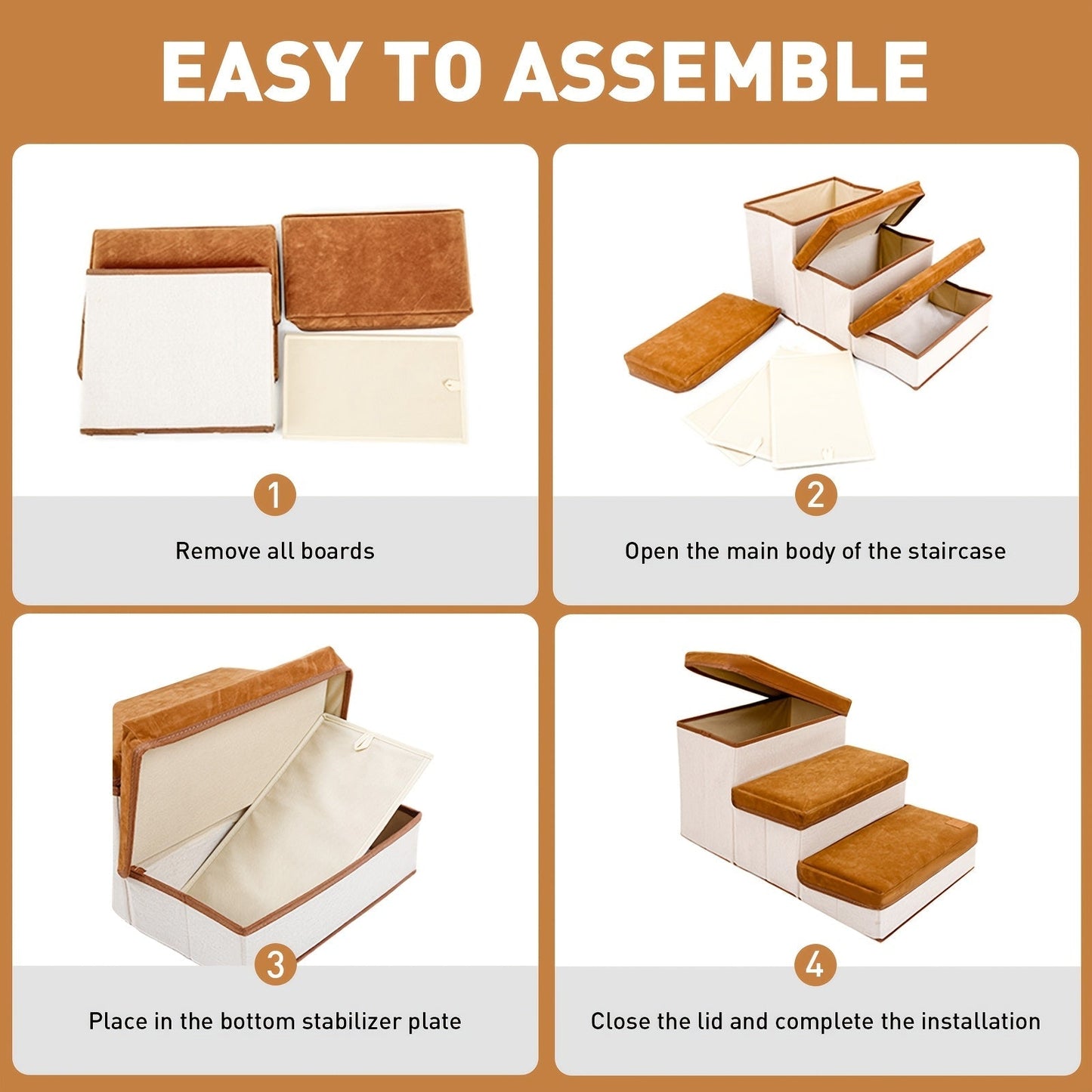 EASY TO ASSEMBLE

1

Remove all boards

2

Open the main body of the staircase

3

Place in the bottom stabilizer plate

4

Close the lid and complete the installation