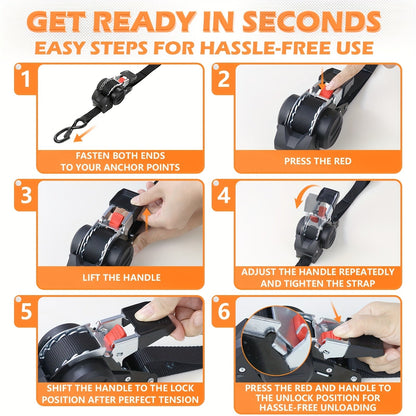 GET READY IN SECONDS
EASY STEPS FOR HASSLE-FREE USE

1
FASTEN BOTH ENDS TO YOUR ANCHOR POINTS

2
PRESS THE RED

3
LIFT THE HANDLE

4
ADJUST THE HANDLE REPEATEDLY AND TIGHTEN THE STRAP

5
SHIFT THE HANDLE TO THE LOCK POSITION AFTER PERFECT TENSION

6
PRESS THE RED AND HANDLE TO THE UNLOCK POSITION FOR HASSLE-FREE UNLOADING