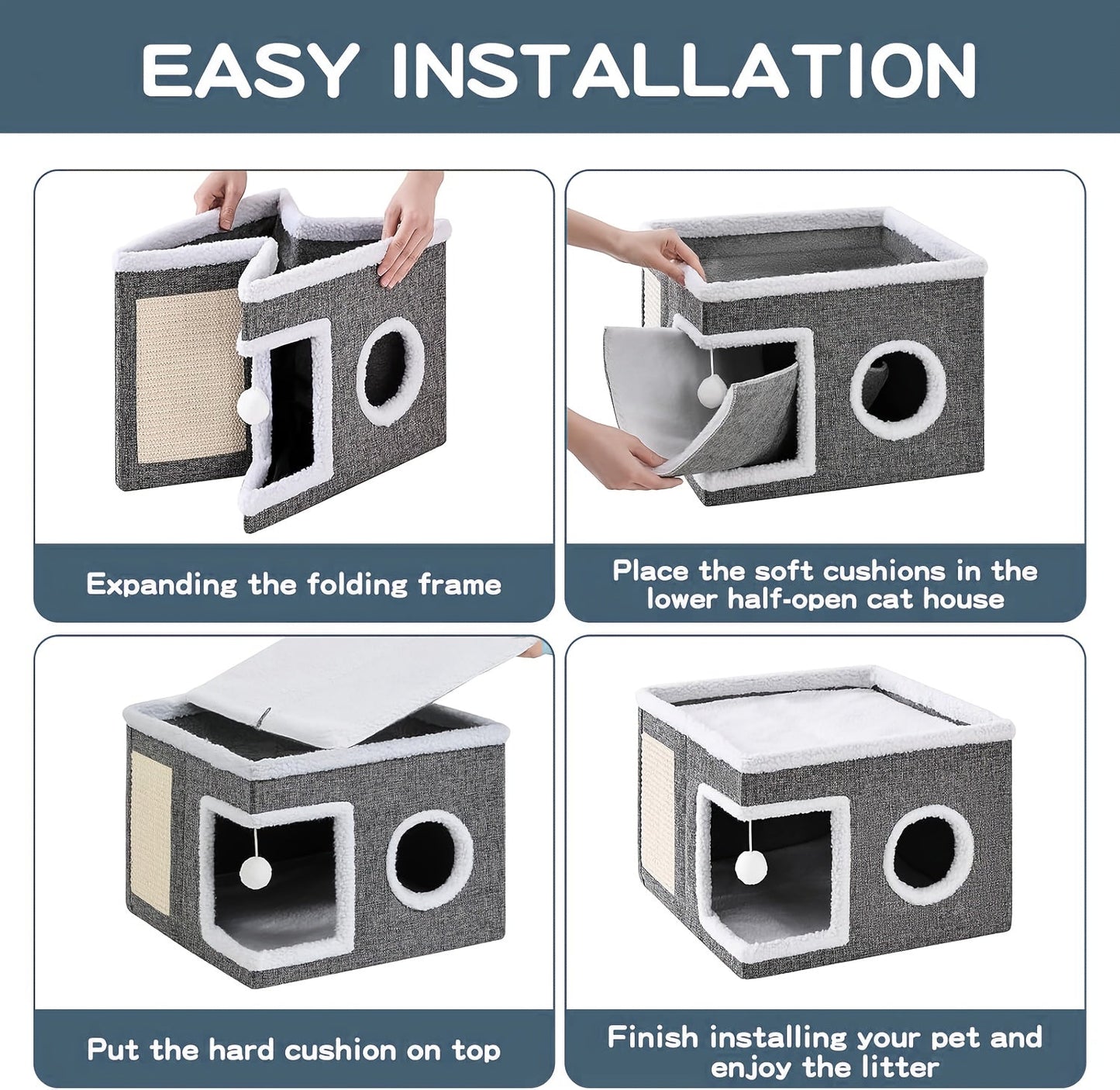 EASY INSTALLATION

Expanding the folding frame

Place the soft cushions in the lower half-open cat house

Put the hard cushion on top

Finish installing your pet and enjoy the litter