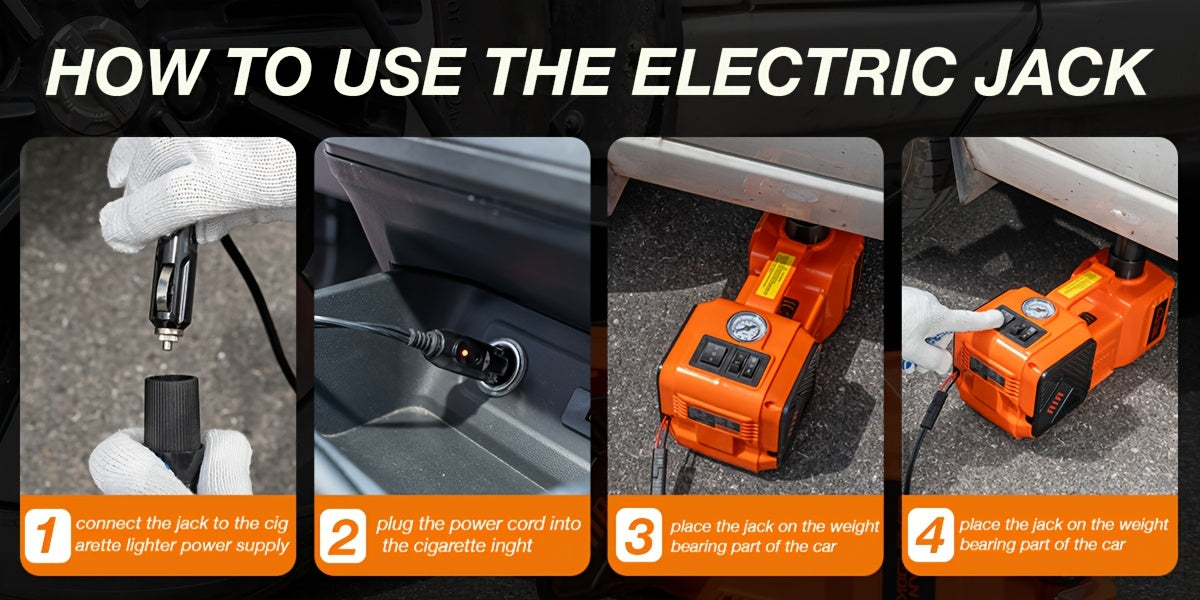 HOW TO USE THE ELECTRIC JACK

1 connect the jack to the cig arette lighter power supply

2 plug the power cord into the cigarette inght

3 place the jack on the weight bearing part of the car

4 place the jack on the weight bearing part of the car