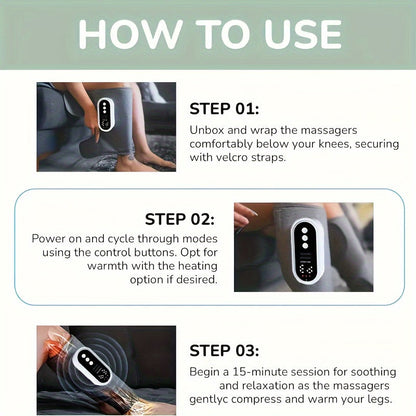 HOW TO USE

STEP 01:

Unbox and wrap the massagers comfortably below your knees, securing with velcro straps.

STEP 02:

Power on and cycle through modes using the control buttons. Opt for warmth with the heating option if desired.

STEP 03:

Begin a 15-minute session for soothing and relaxation as the massagers gentlyc compress and warm your legs.