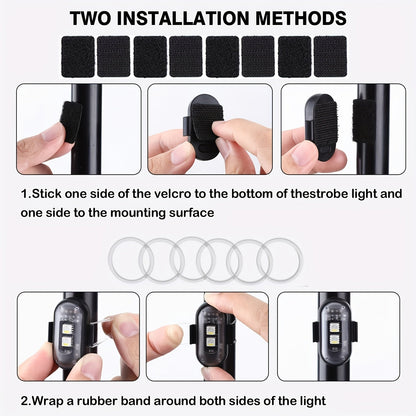 TWO INSTALLATION METHODS

1.Stick one side of the velcro to the bottom of thestrobe light and one side to the mounting surface

2.Wrap a rubber band around both sides of the light