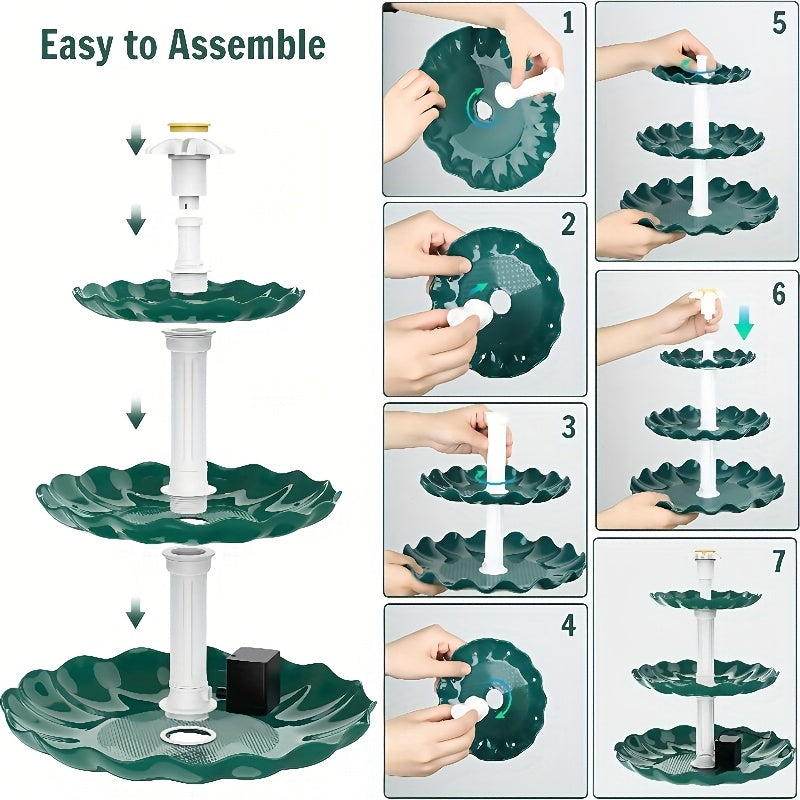 Easy to Assemble

1

2

3

4

5

6

7