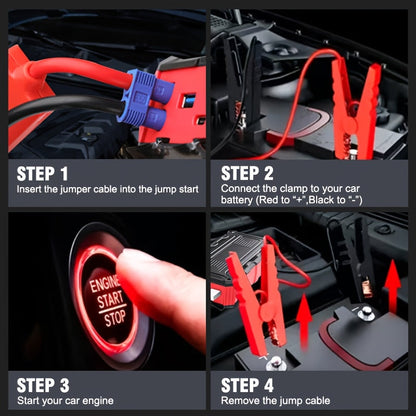 STEP 1
Insert the jumper cable into the jump start

STEP 2
Connect the clamp to your car battery (Red to "+",Black to "-")

ENGINE
START
STOP

STEP 3
Start your car engine

STEP 4
Remove the jump cable