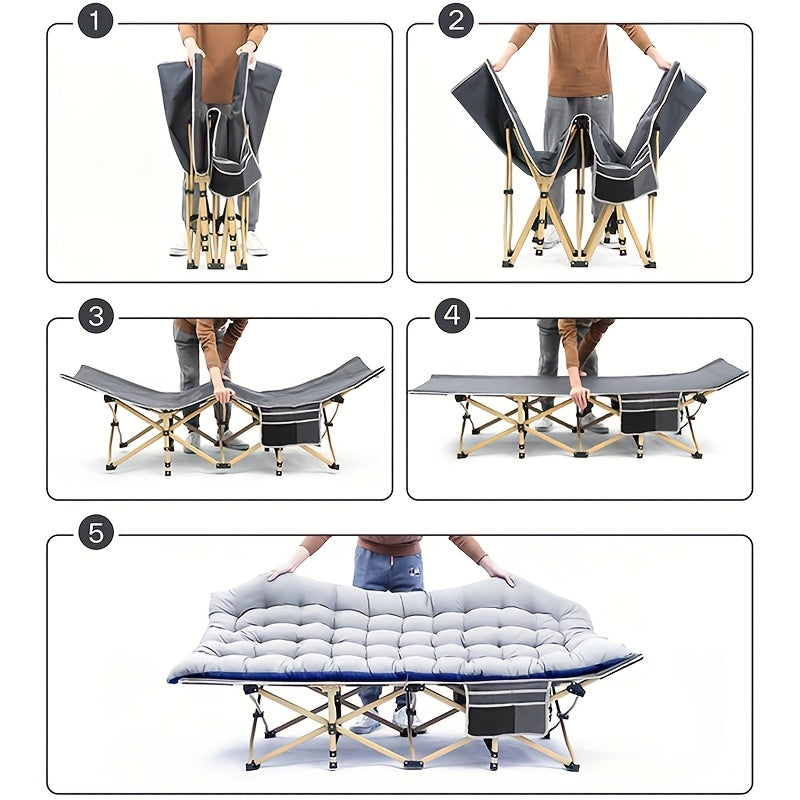 1
2
3
4
5