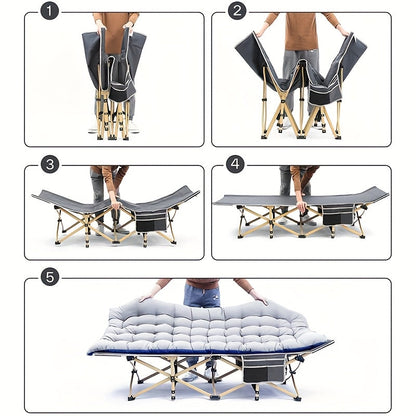 1

2

3

4

5