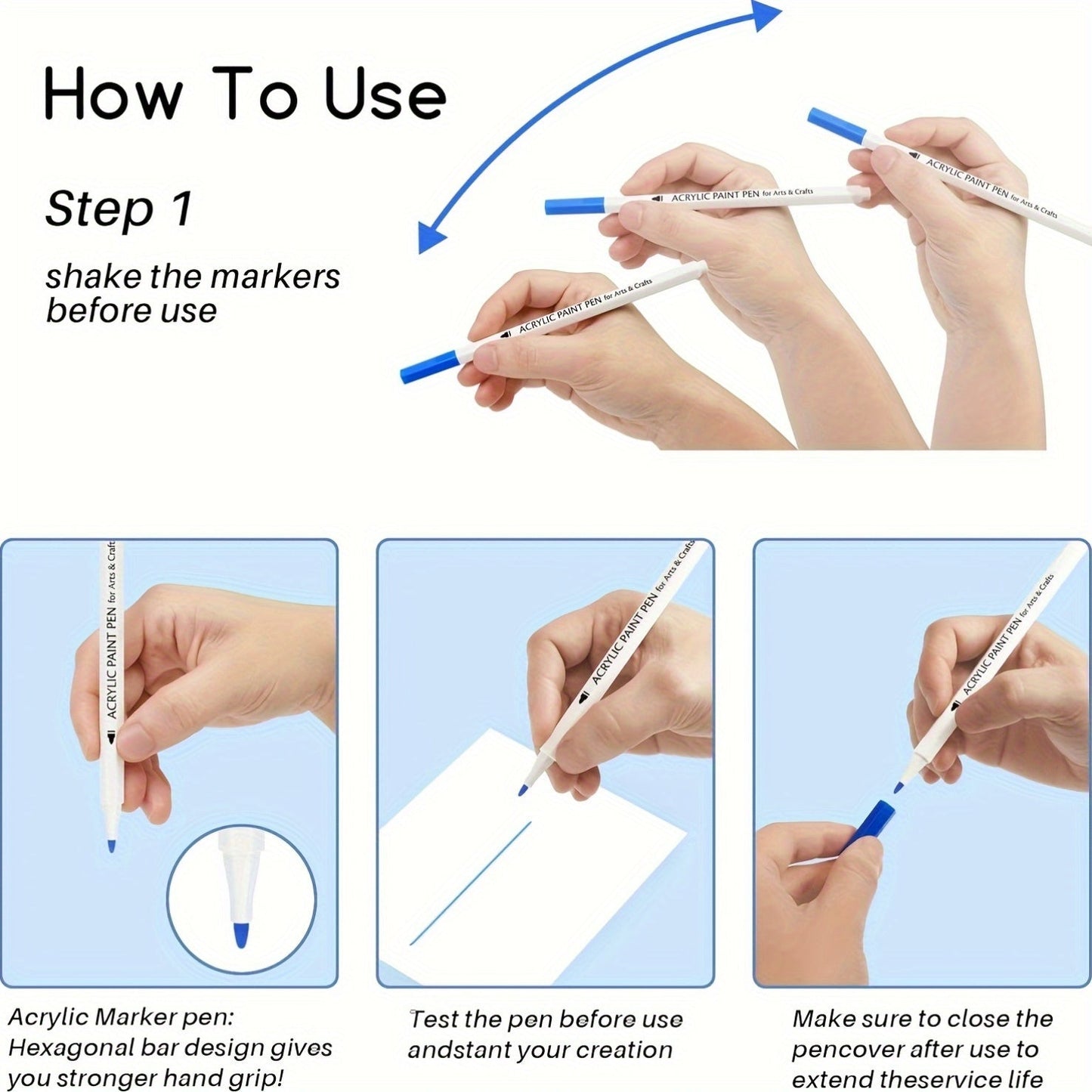 How To Use

Step 1

shake the markers before use

ACRYLIC PAINT PEN for Arts & Crafts

ACRYLIC PAINT PEN for Arts & Crafts

ACRYLIC PAINT PEN for Arts & Crafts

ACRYLIC PAINT PEN for Arts & Crafts

ACRYLIC PAINT PEN for Arts & Crafts

ACRYLIC PAINT PEN for Arts & Crafts

Acrylic Marker pen: Hexagonal bar design gives you stronger hand grip!

Test the pen before use andstant your creation

Make sure to close the pencover after use to extend theservice life